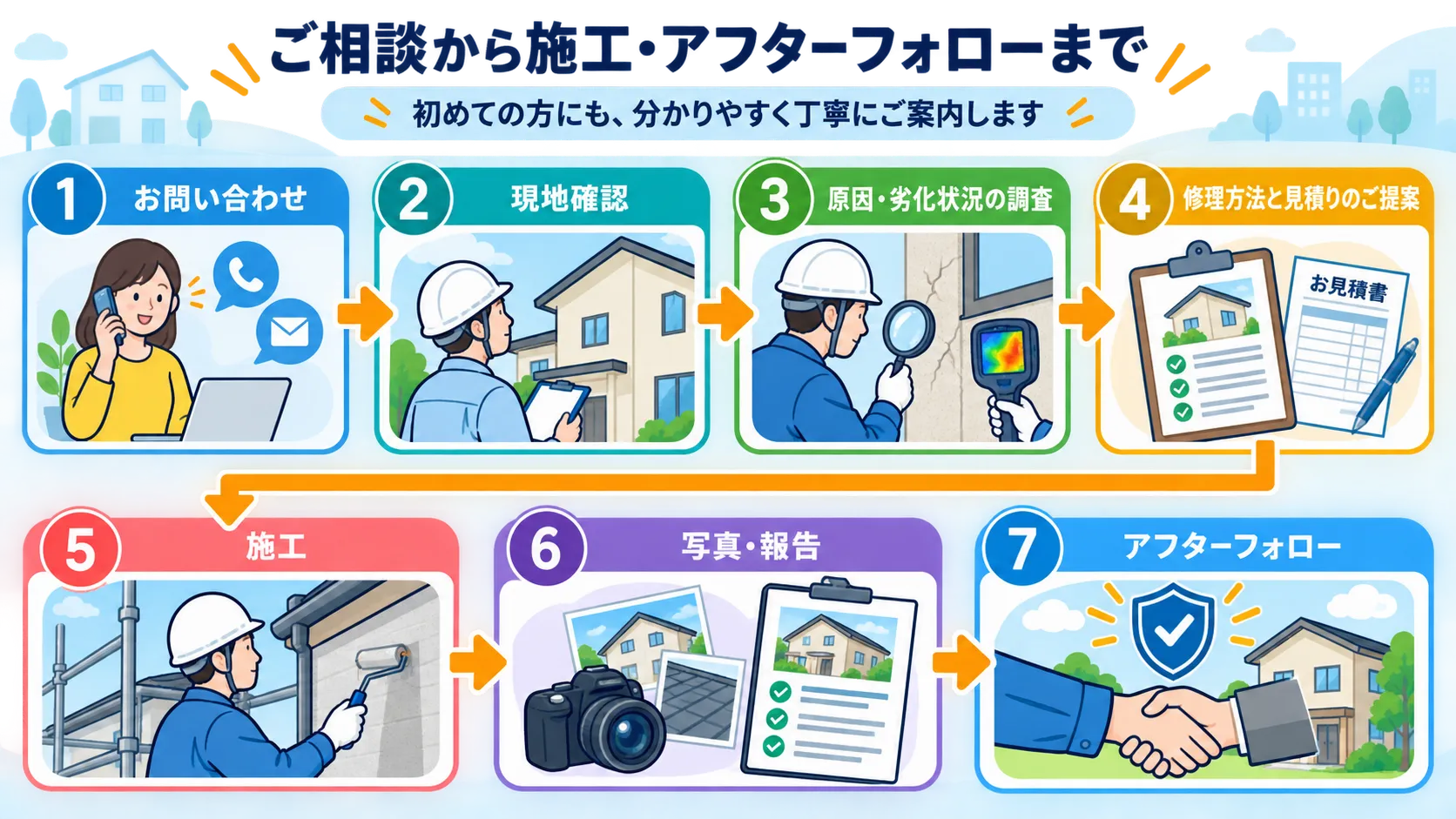 ご相談から施工・アフターフォローまで

初めての方にも、分かりやすく丁寧にご案内します

1 お問い合わせ

2 現地確認

3 原因・劣化状況の調査

4 修理方法と見積りのご提案

お見積書

5 施工

6 写真・報告

7 アフターフォロー