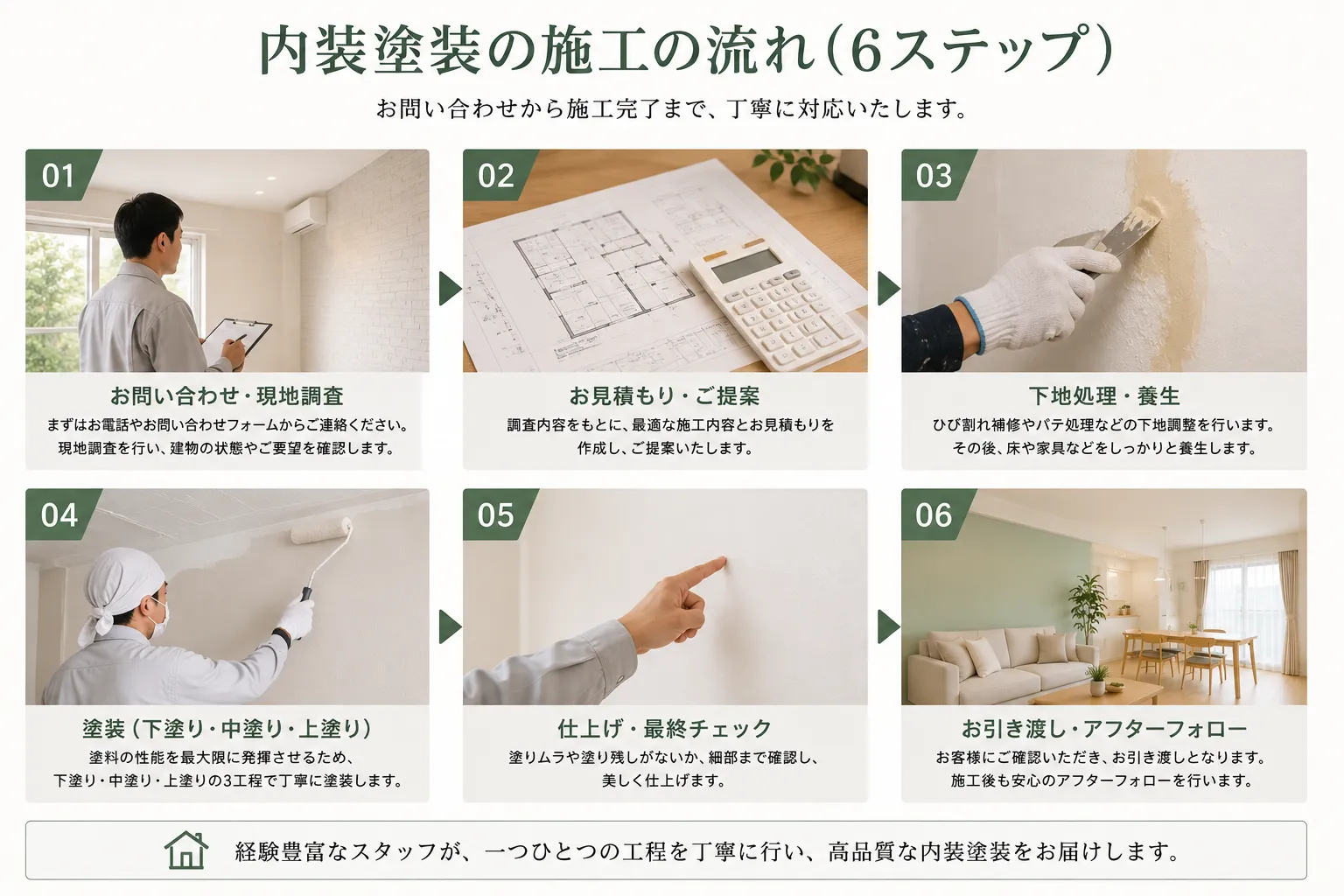 内装塗装の施工の流れ(6ステップ)

お問い合わせから施工完了まで、丁寧に対応いたします。

01

お問い合わせ・現地調査

まずはお電話やお問い合わせフォームからご連絡ください。現地調査を行い、建物の状態やご要望を確認します。

02

お見積もり・ご提案

調査内容をもとに、最適な施工内容とお見積もりを作成し、ご提案いたします。

03

下地処理・養生

ひび割れ補修やパテ処理などの下地調整を行います。その後、床や家具などをしっかりと養生します。

04

塗装(下塗り・中塗り・上塗り)

塗料の性能を最大限に発揮させるため、下塗り・中塗り・上塗りの3工程で丁寧に塗装します。

05

仕上げ・最終チェック

塗りムラや塗り残しがないか、細部まで確認し、美しく仕上げます。

06

お引き渡し・アフターフォロー

お客様にご確認いただき、お引き渡しとなります。施工後も安心のアフターフォローを行います。

経験豊富なスタッフが、一つひとつの工程を丁寧に行い、高品質な内装塗装をお届けします。